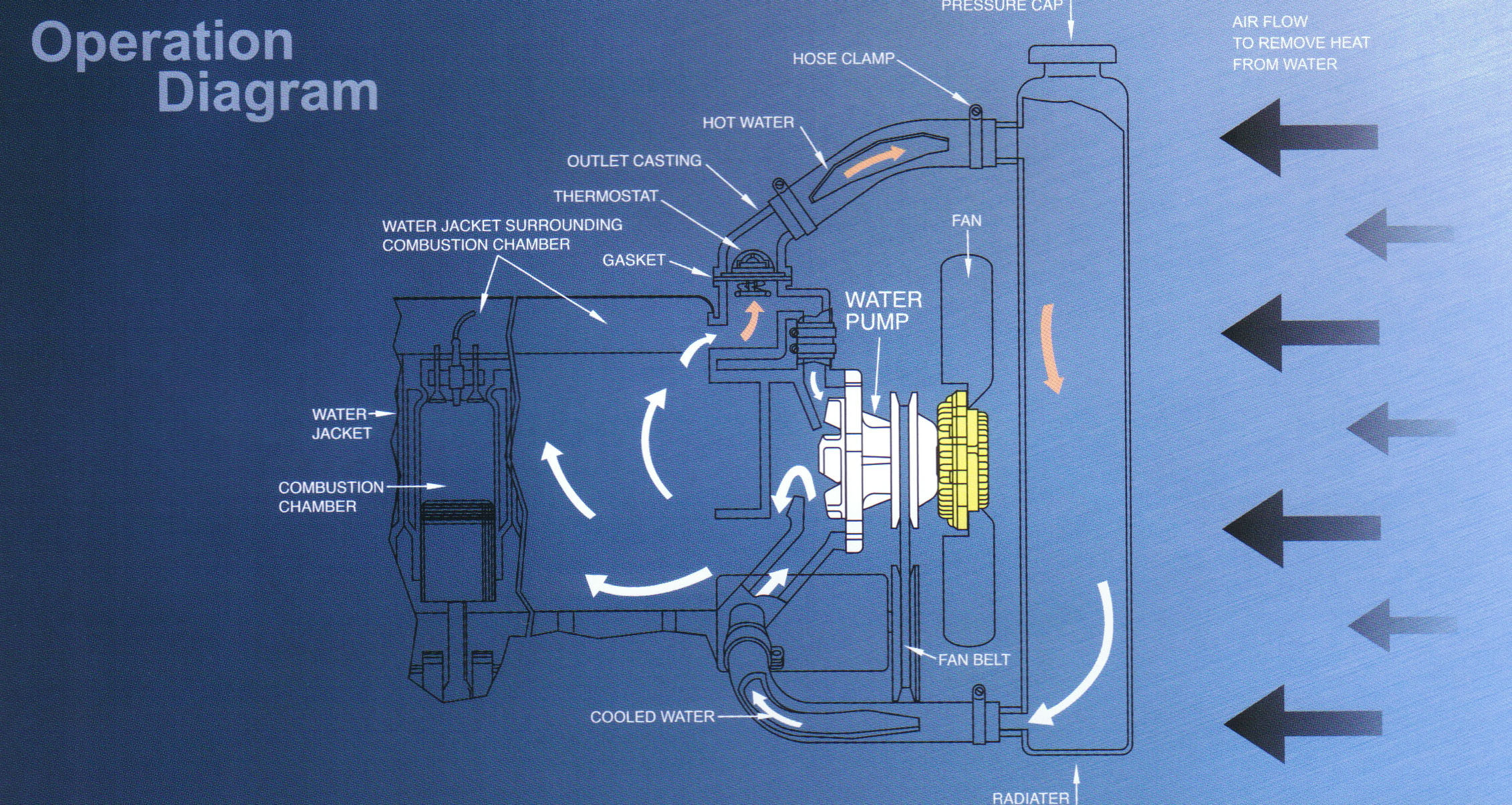 Operation Diagram

PRESSURE CAP

AIR FLOW
TO REMOVE HEAT
FROM WATER

HOSE CLAMP

HOT WATER

OUTLET CASTING

THERMOSTAT

WATER JACKET SURROUNDING
COMBUSTION CHAMBER

GASKET

FAN

WATER
PUMP

WATER
JACKET

COMBUSTION
CHAMBER

FAN BELT

COOLED WATER

RADIATER